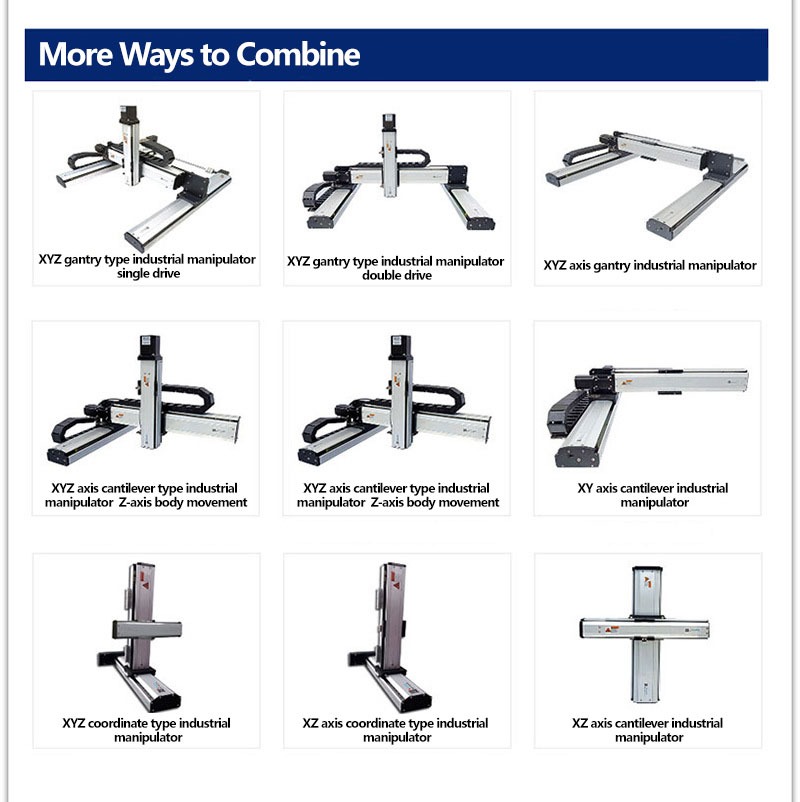 More Ways to Combine

XYZ gantry type industrial manipulator single drive

XYZ gantry type industrial manipulator double drive

XYZ axis gantry industrial manipulator

XYZ axis cantilever type industrial manipulator Z-axis body movement

XYZ axis cantilever type industrial manipulator Z-axis body movement

XY axis cantilever industrial manipulator

XYZ coordinate type industrial manipulator

XZ axis coordinate type industrial manipulator

XZ axis cantilever industrial manipulator